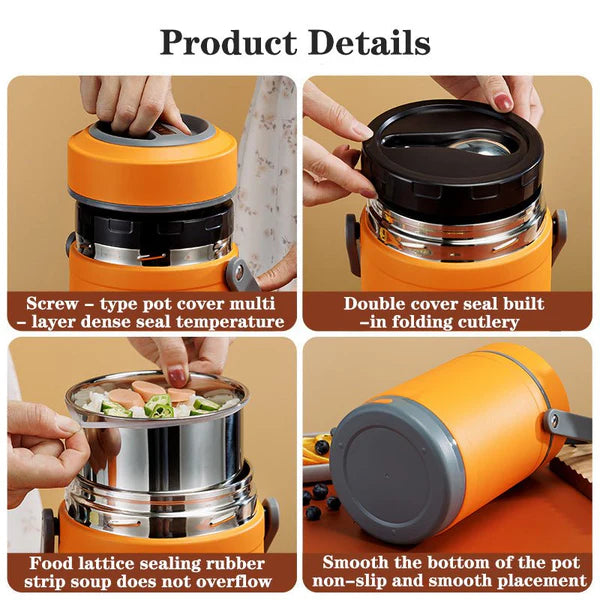 Product Details

Screw – type pot cover multi – layer dense seal temperature

Double cover seal built –in folding cutlery

Food lattice sealing rubber strip soup does not overflow

Smooth the bottom of the pot non–slip and smooth placement